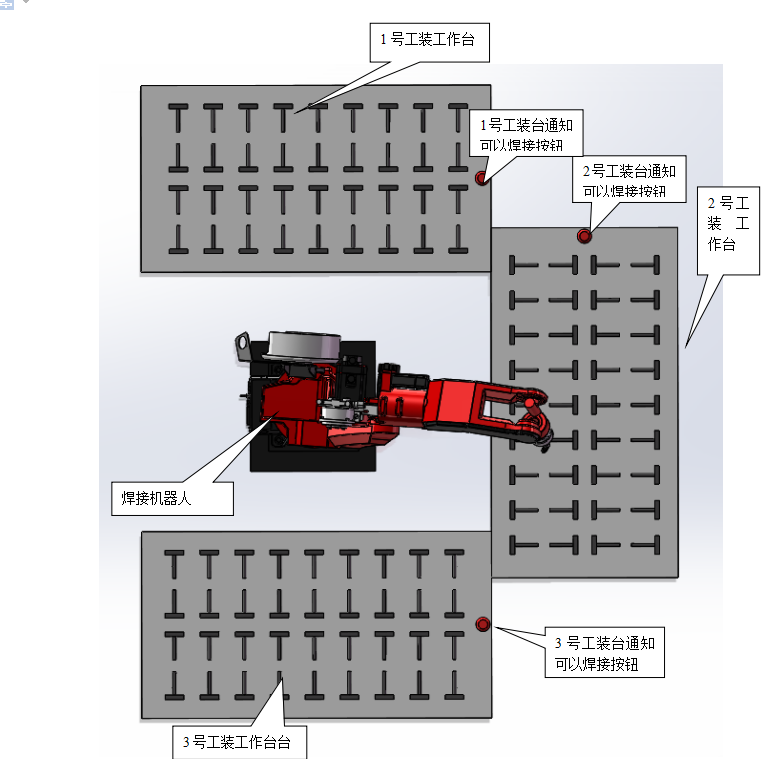 1 号工装工作台

1号工装台通知可以焊接按钮

2号工装台通知可以焊接按钮

2 号工装 工作台

焊接机器人

3 号工装台通知可以焊接按钮

3 号工装工作台台